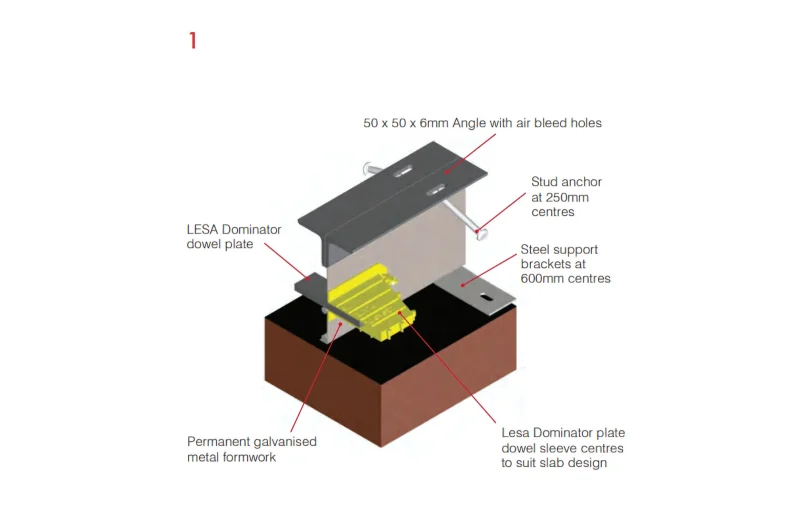 1

50 x 50 x 6mm Angle with air bleed holes

Stud anchor at 250mm centres

LESA Dominator dowel plate

Steel support brackets at 600mm centres

Permanent galvanised metal formwork

Lesa Dominator plate dowel sleeve centres to suit slab design