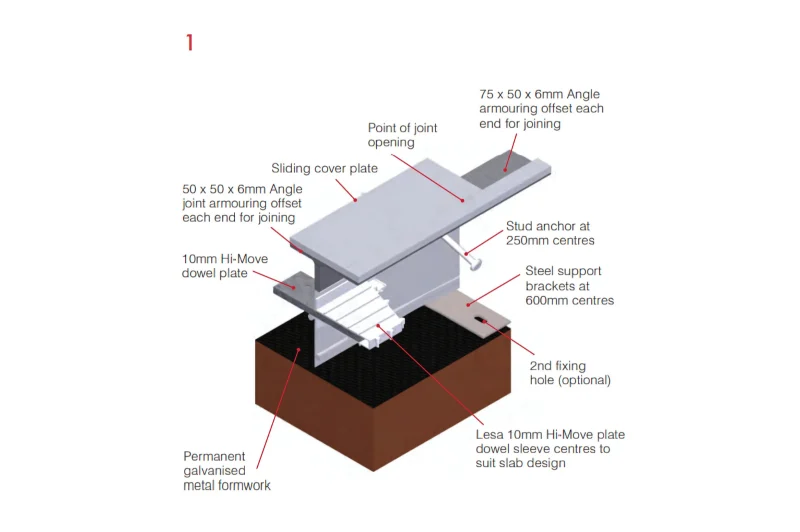 1

75 x 50 x 6mm Angle armouring offset each end for joining

Point of joint opening

Sliding cover plate

50 x 50 x 6mm Angle joint armouring offset each end for joining

Stud anchor at 250mm centres

10mm Hi-Move dowel plate

Steel support brackets at 600mm centres

2nd fixing hole (optional)

Lesa 10mm Hi-Move plate dowel sleeve centres to suit slab design

Permanent galvanised metal formwork