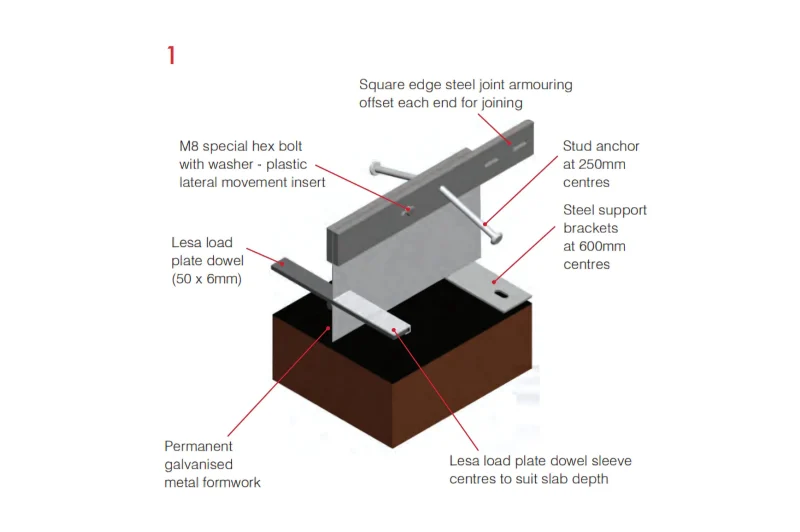 1

Square edge steel joint armouring offset each end for joining

M8 special hex bolt with washer - plastic lateral movement insert

Stud anchor at 250mm centres

Steel support brackets at 600mm centres

Lesa load plate dowel (50 x 6mm)

Permanent galvanised metal formwork

Lesa load plate dowel sleeve centres to suit slab depth